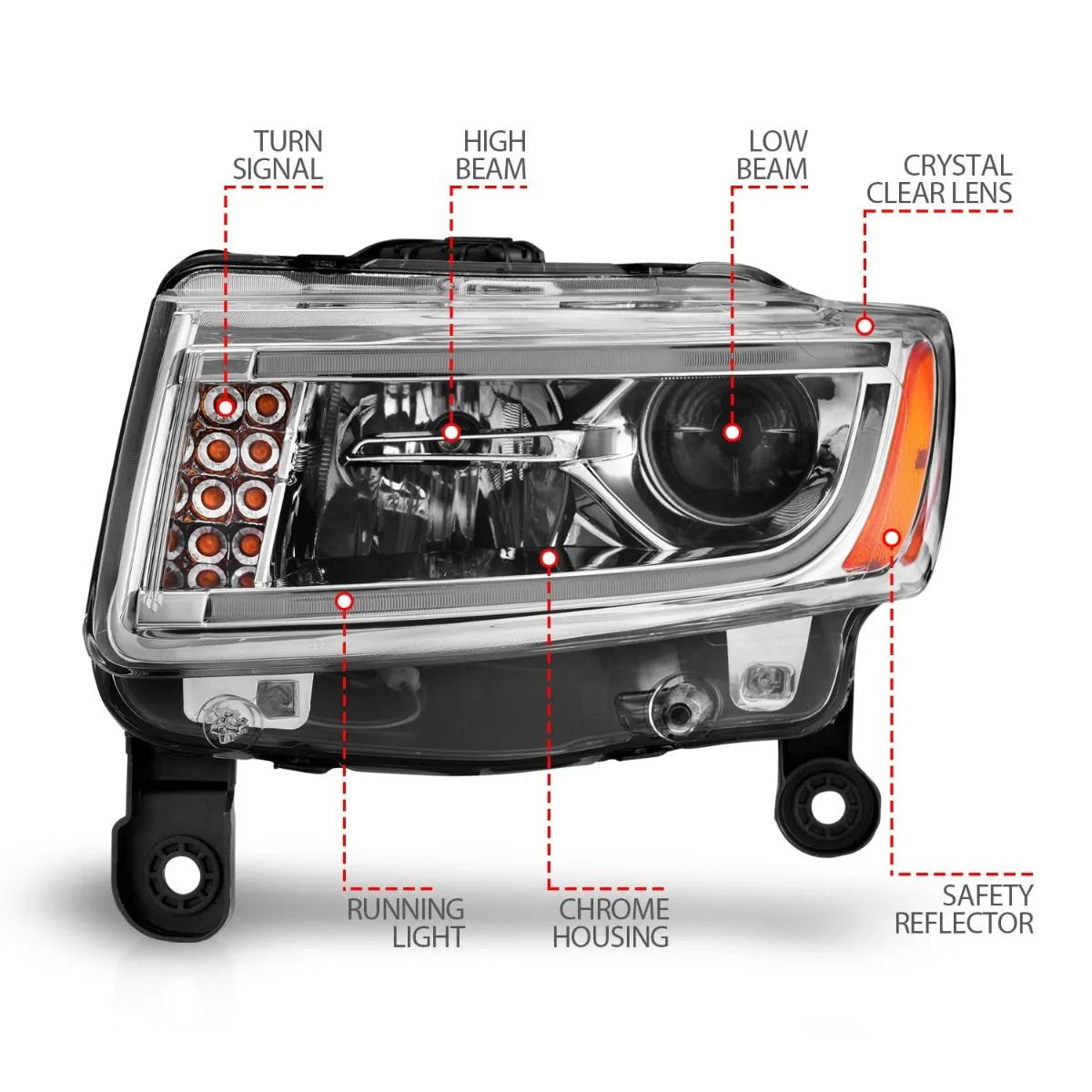 TURN SIGNAL

HIGH BEAM

LOW BEAM

CRYSTAL CLEAR LENS

RUNNING LIGHT

CHROME HOUSING

SAFETY REFLECTOR