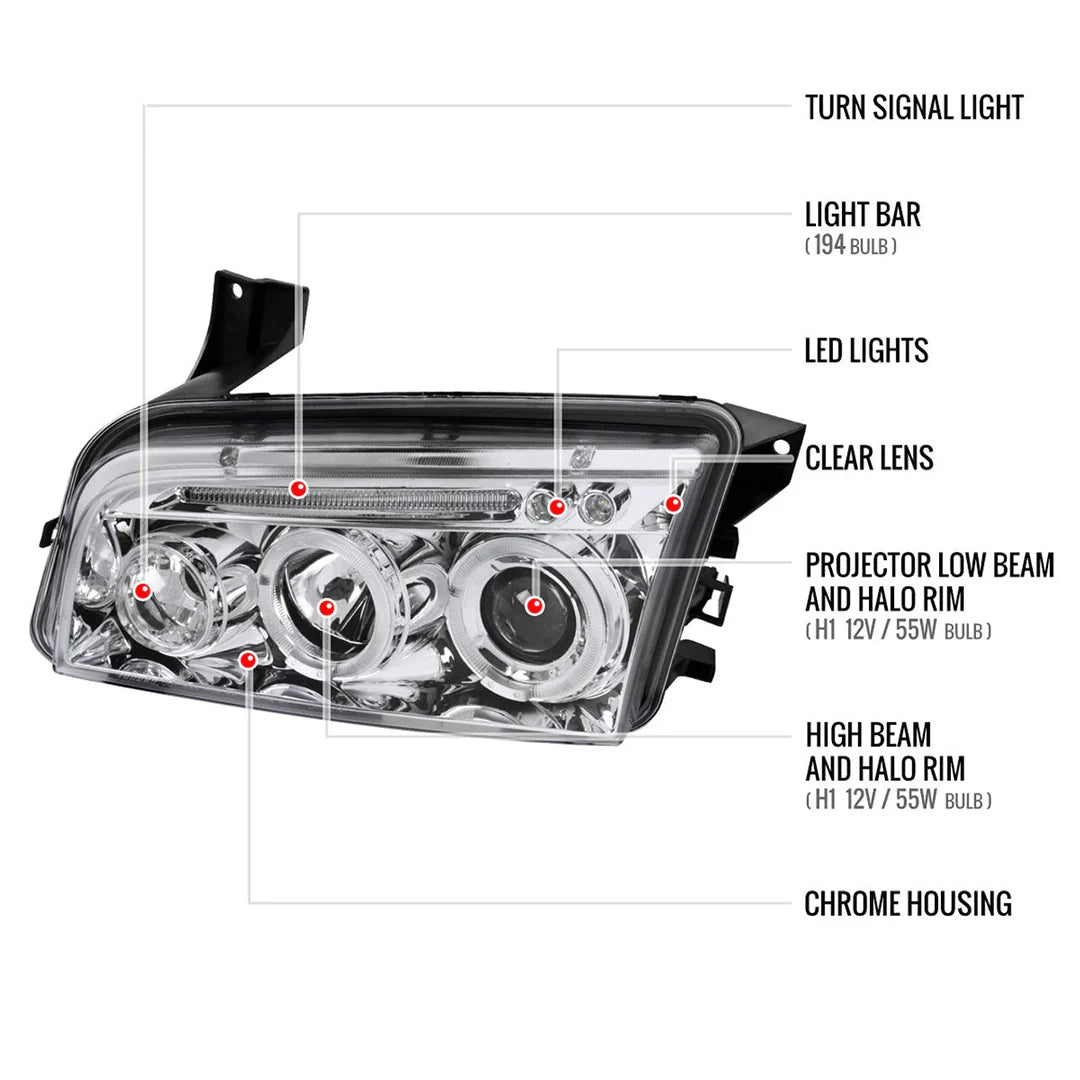 TURN SIGNAL LIGHT

LIGHT BAR
( 194 BULB )

LED LIGHTS

CLEAR LENS

PROJECTOR LOW BEAM
AND HALO RIM
( H1 12V / 55W BULB )

HIGH BEAM
AND HALO RIM
( H1 12V / 55W BULB )

CHROME HOUSING