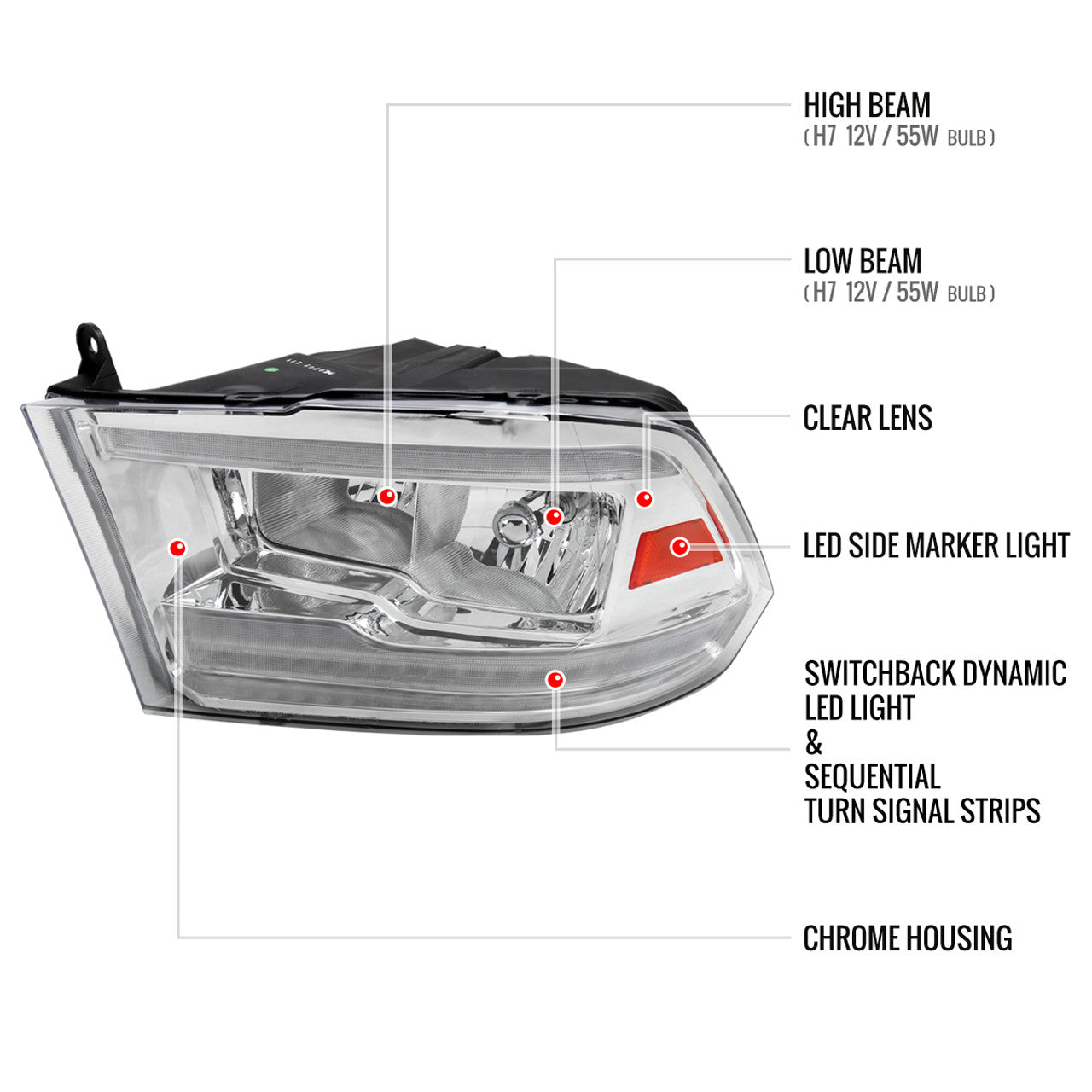 HIGH BEAM
( H7 12V / 55W BULB )

LOW BEAM
( H7 12V / 55W BULB )

CLEAR LENS

LED SIDE MARKER LIGHT

SWITCHBACK DYNAMIC LED LIGHT
&
SEQUENTIAL TURN SIGNAL STRIPS

CHROME HOUSING