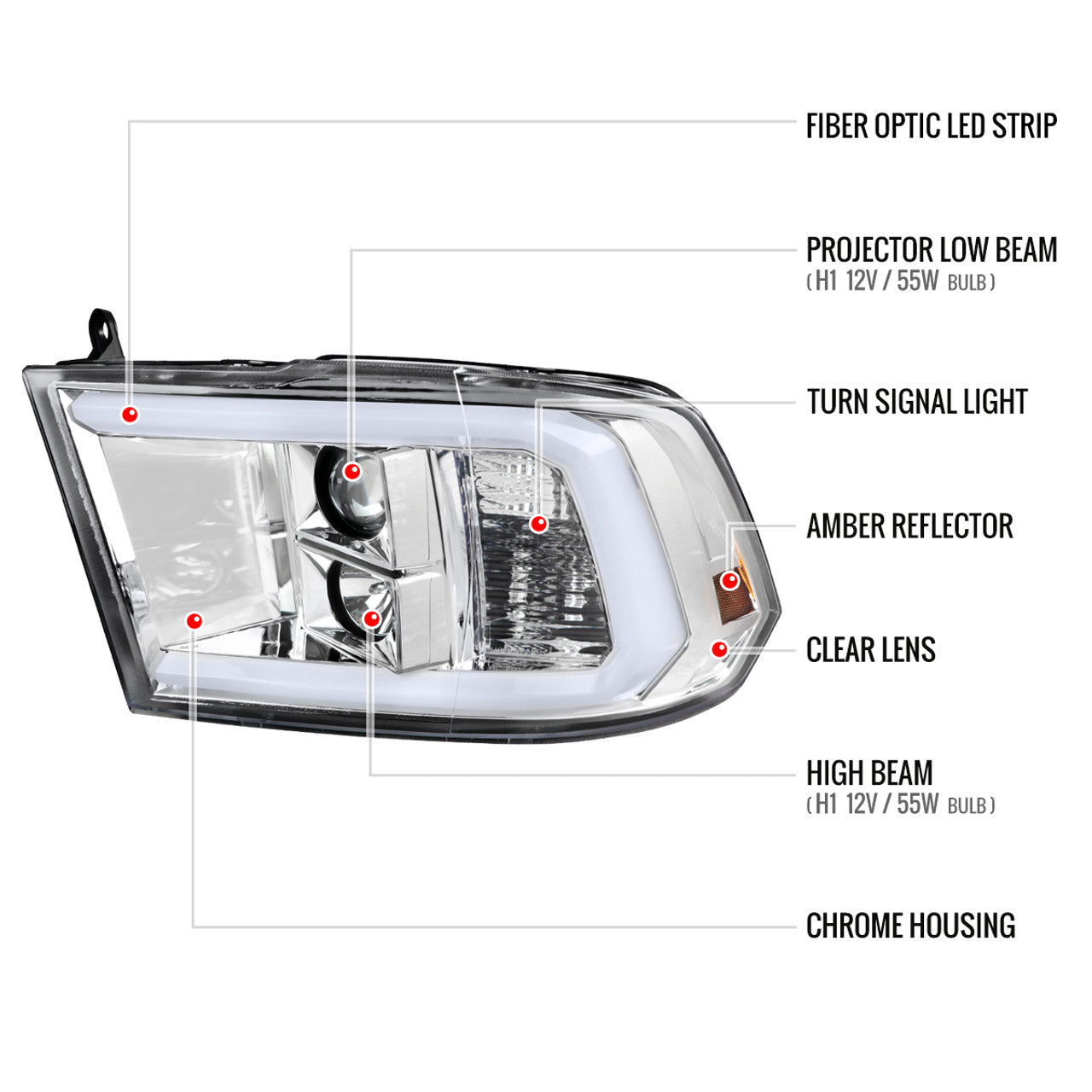 FIBER OPTIC LED STRIP

PROJECTOR LOW BEAM
( H1 12V / 55W BULB )

TURN SIGNAL LIGHT

AMBER REFLECTOR

CLEAR LENS

HIGH BEAM
( H1 12V / 55W BULB )

CHROME HOUSING