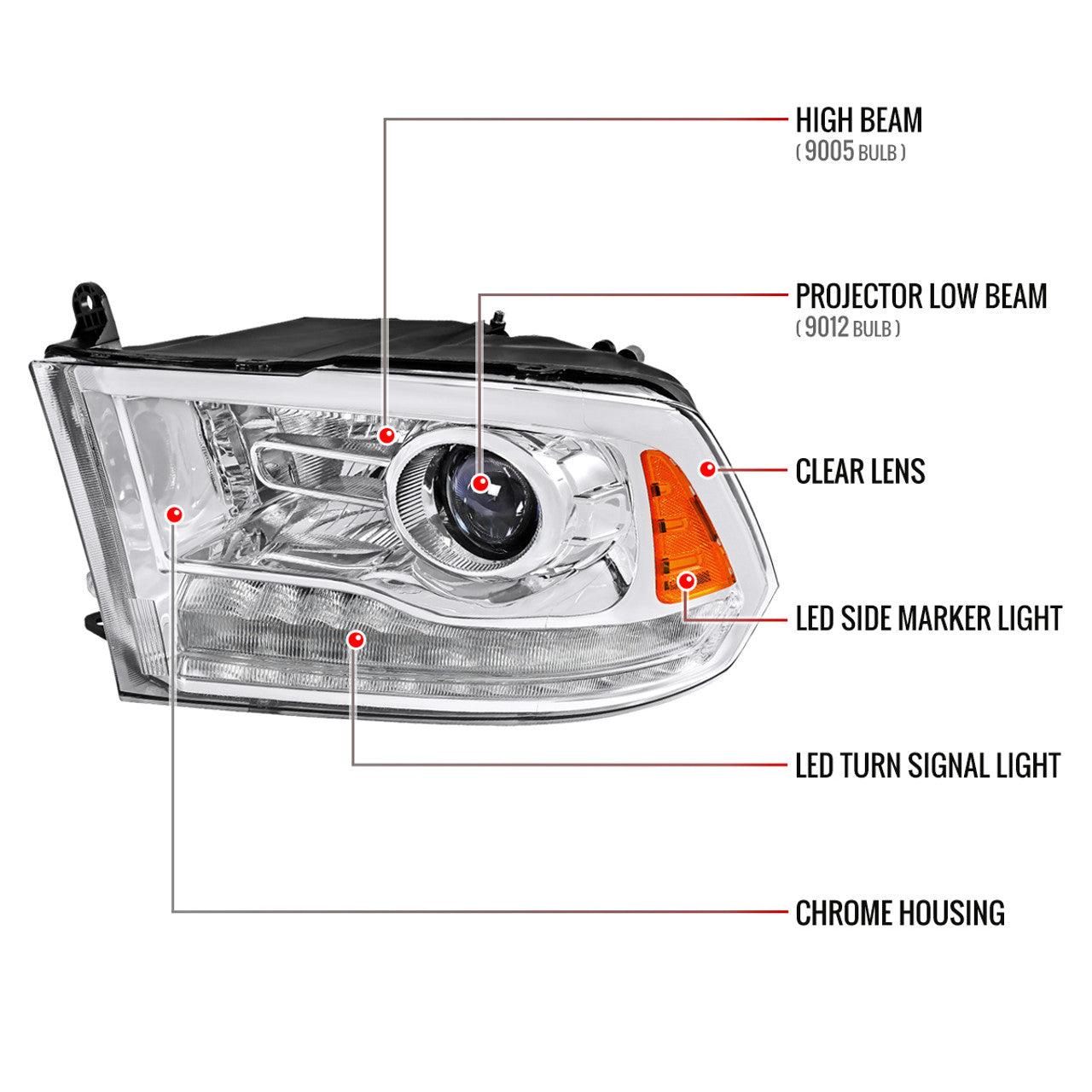 HIGH BEAM
( 9005 BULB )

PROJECTOR LOW BEAM
( 9012 BULB )

CLEAR LENS

LED SIDE MARKER LIGHT

LED TURN SIGNAL LIGHT

CHROME HOUSING