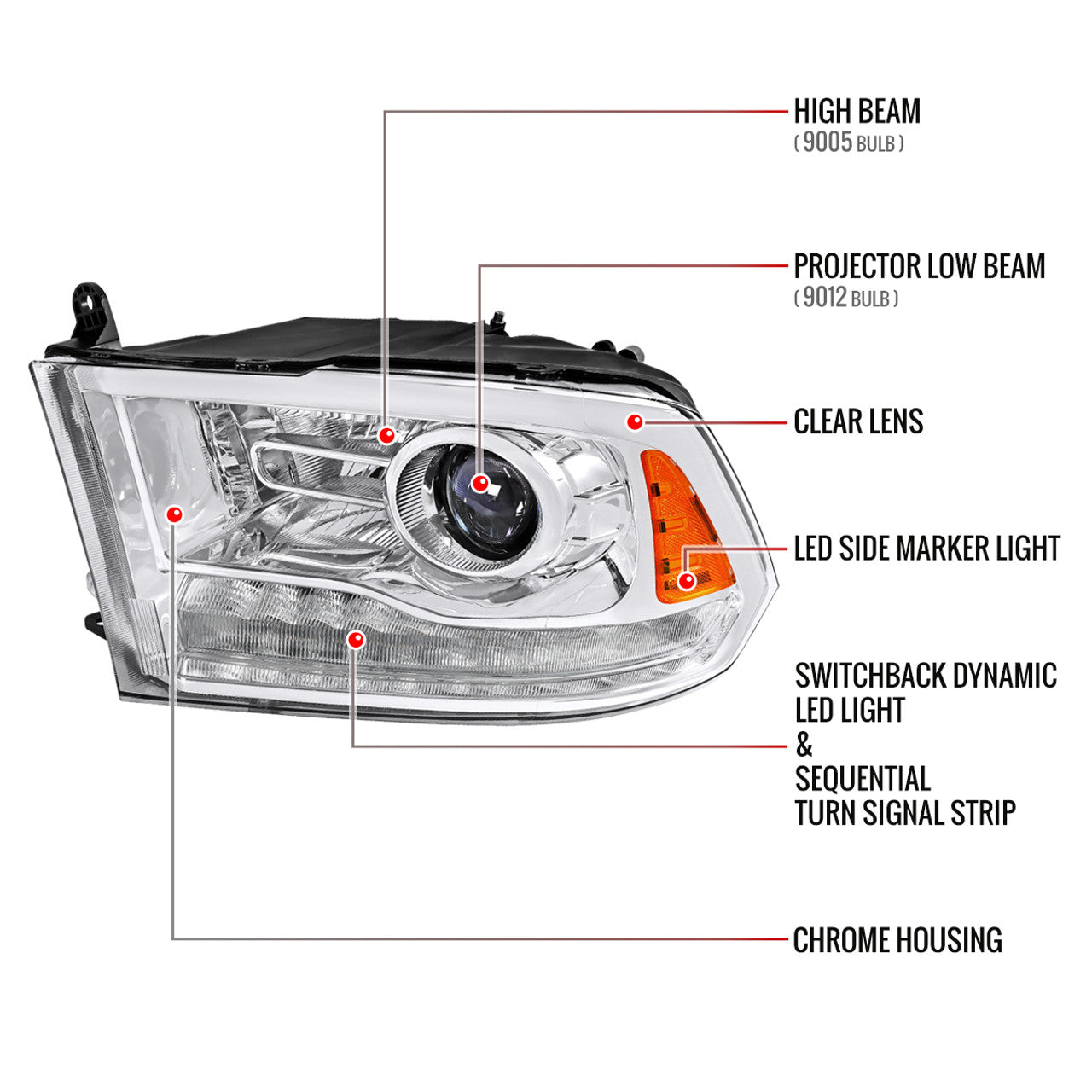 HIGH BEAM
( 9005 BULB )

PROJECTOR LOW BEAM
( 9012 BULB )

CLEAR LENS

LED SIDE MARKER LIGHT

SWITCHBACK DYNAMIC LED LIGHT
&
SEQUENTIAL TURN SIGNAL STRIP

CHROME HOUSING