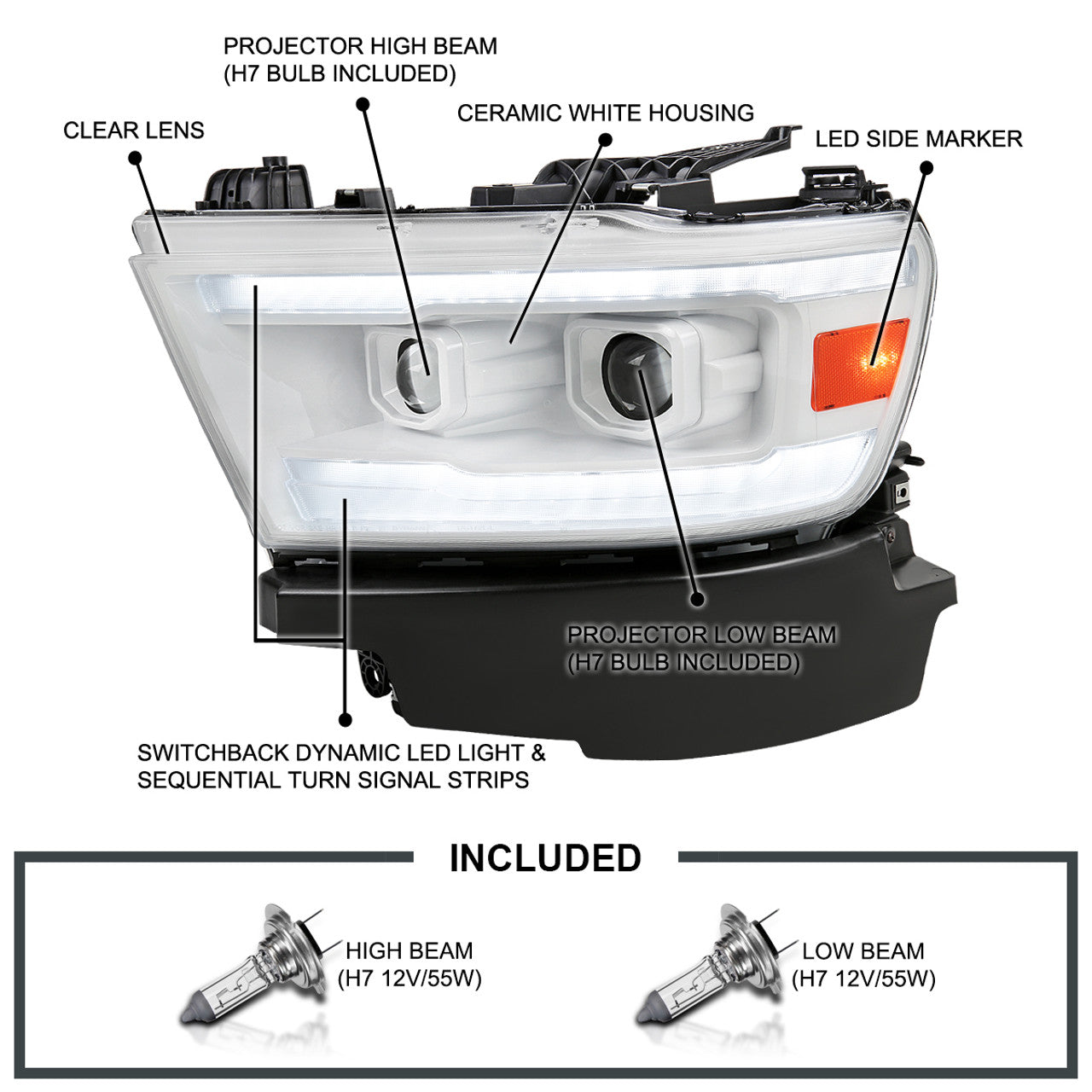 PROJECTOR HIGH BEAM
(H7 BULB INCLUDED)

CLEAR LENS

CERAMIC WHITE HOUSING

LED SIDE MARKER

PROJECTOR LOW BEAM
(H7 BULB INCLUDED)

SWITCHBACK DYNAMIC LED LIGHT &
SEQUENTIAL TURN SIGNAL STRIPS

INCLUDED

HIGH BEAM
(H7 12V/55W)

LOW BEAM
(H7 12V/55W)